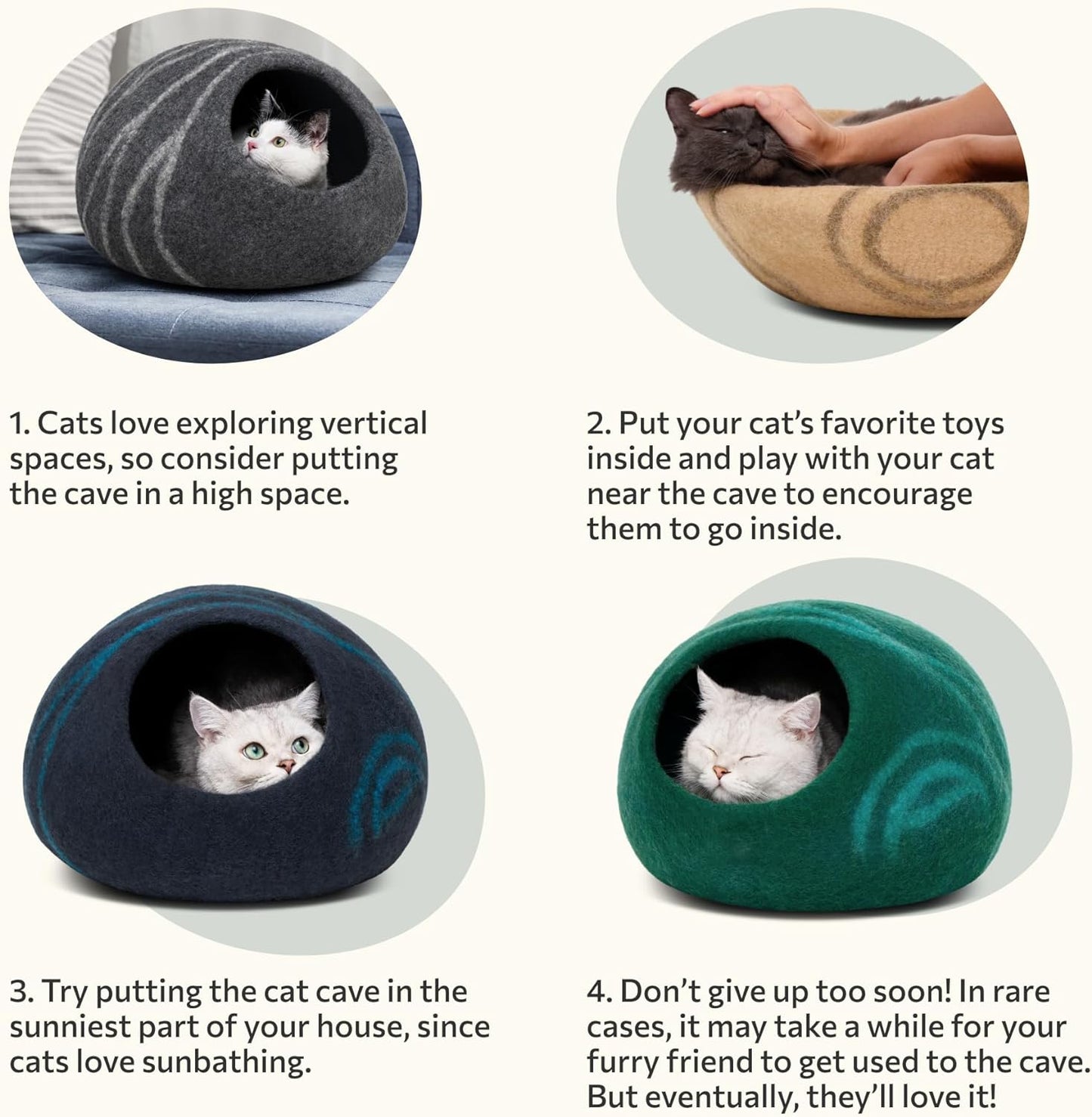 1. Cats love exploring vertical spaces, so consider putting the cave in a high space.

2. Put your cat’s favorite toys inside and play with your cat near the cave to encourage them to go inside.

3. Try putting the cat cave in the sunniest part of your house, since cats love sunbathing.

4. Don’t give up too soon! In rare cases, it may take a while for your furry friend to get used to the cave. But eventually, they’ll love it!